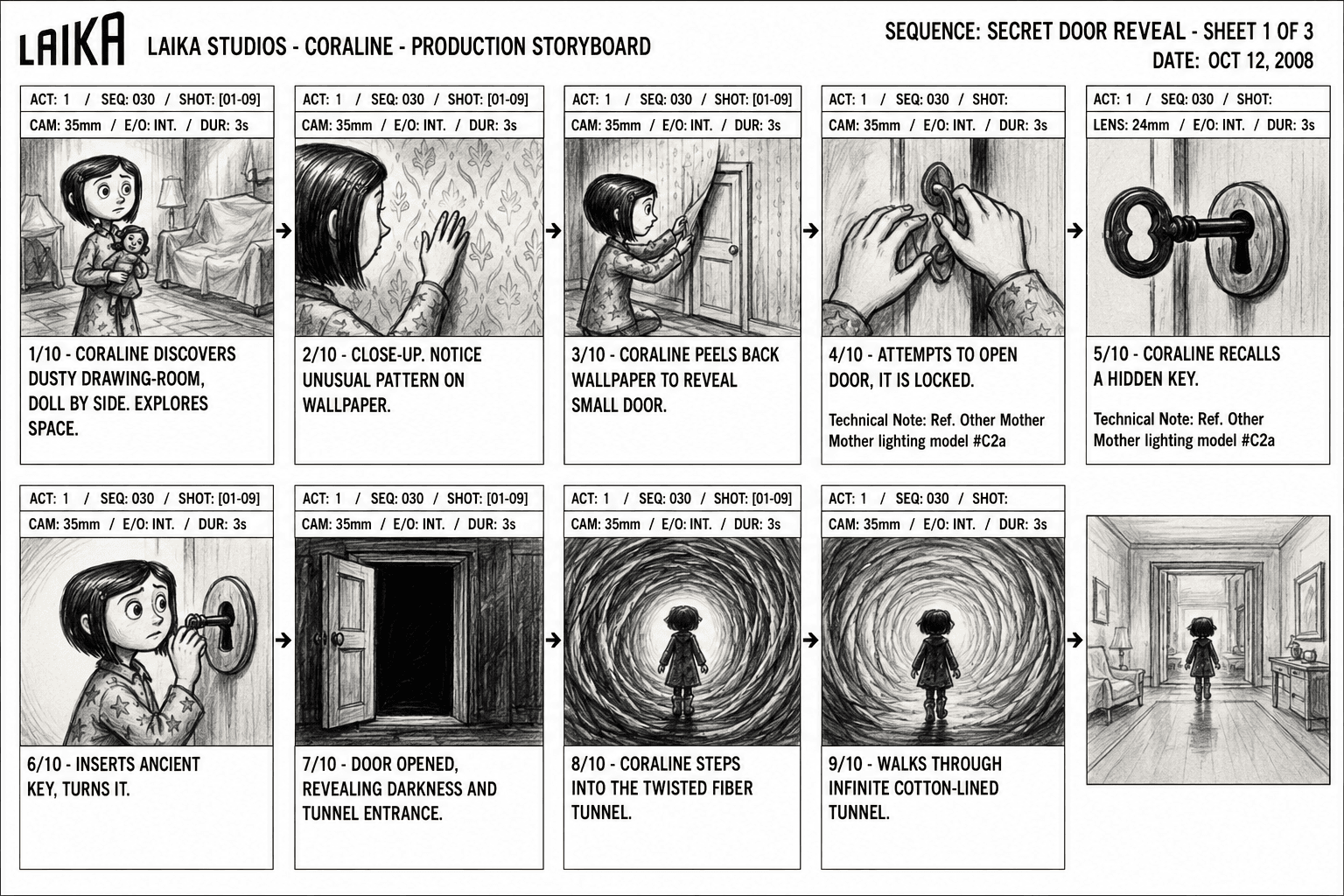 LAIKA

LAIKA STUDIOS - CORALINE - PRODUCTION STORYBOARD

SEQUENCE: SECRET DOOR REVEAL - SHEET 1 OF 3
DATE: OCT 12, 2008

ACT: 1 / SEQ: 030 / SHOT: [01-09]
CAM: 35mm / E/O: INT. / DUR: 3s

1/10 - CORALINE DISCOVERS DUSTY DRAWING-ROOM, DOLL BY SIDE. EXPLORES SPACE.

ACT: 1 / SEQ: 030 / SHOT: [01-09]
CAM: 35mm / E/O: INT. / DUR: 3s

2/10 - CLOSE-UP. NOTICE UNUSUAL PATTERN ON WALLPAPER.

ACT: 1 / SEQ: 030 / SHOT: [01-09]
CAM: 35mm / E/O: INT. / DUR: 3s

3/10 - CORALINE PEELS BACK WALLPAPER TO REVEAL SMALL DOOR.

ACT: 1 / SEQ: 030 / SHOT:
CAM: 35mm / E/O: INT. / DUR: 3s

4/10 - ATTEMPTS TO OPEN DOOR, IT IS LOCKED.

Technical Note: Ref. Other Mother Mother lighting model #C2a

ACT: 1 / SEQ: 030 / SHOT:
LENS: 24mm / E/O: INT. / DUR: 3s

5/10 - CORALINE RECALLS A HIDDEN KEY.

Technical Note: Ref. Other Mother lighting model #C2a

ACT: 1 / SEQ: 030 / SHOT: [01-09]
CAM: 35mm / E/O: INT. / DUR: 3s

6/10 - INSERTS ANCIENT KEY, TURNS IT.

ACT: 1 / SEQ: 030 / SHOT: [01-09]
CAM: 35mm / E/O: INT. / DUR: 3s

7/10 - DOOR OPENED, REVEALING DARKNESS AND TUNNEL ENTRANCE.

ACT: 1 / SEQ: 030 / SHOT: [01-09]
CAM: 35mm / E/O: INT. / DUR: 3s

8/10 - CORALINE STEPS INTO THE TWISTED FIBER TUNNEL.

ACT: 1 / SEQ: 030 / SHOT:
CAM: 35mm / E/O: INT. / DUR: 3s

9/10 - WALKS THROUGH INFINITE COTTON-LINED TUNNEL.